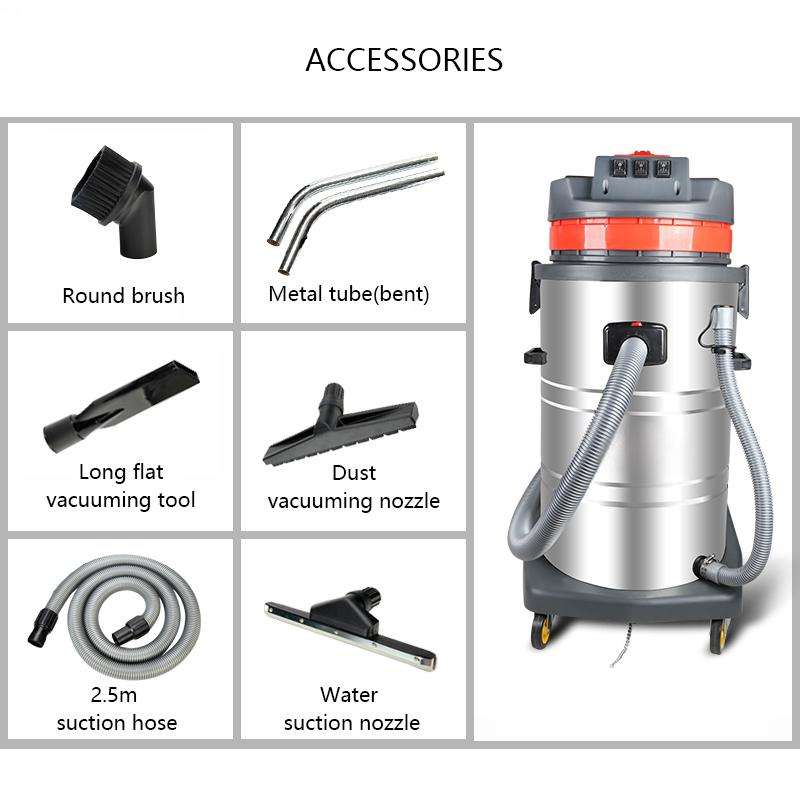 ACCESSORIES

Round brush

Metal tube(bent)

Long flat vacuuming tool

Dust vacuuming nozzle

2.5m suction hose

Water suction nozzle